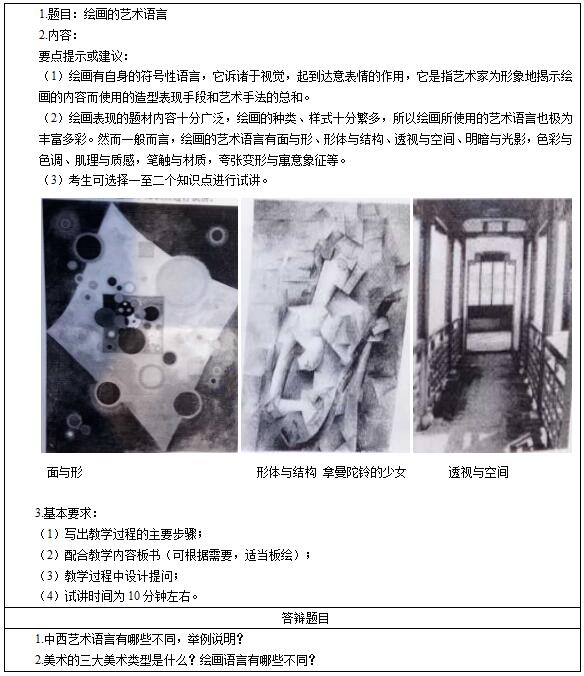 1.题目：绘画的艺术语言

2.内容：

要点提示或建议：

（1）绘画有自身的符号性语言，它诉诸于视觉，起到达意表情的作用，它是指艺术家为形象地揭示绘画的内容而使用的造型表现手段和艺术手法的总和。

（2）绘画表现的题材内容十分广泛，绘画的种类、样式十分繁多，所以绘画所使用的艺术语言也极为丰富多彩。然而一般而言，绘画的艺术语言有面与形、形体与结构、透视与空间、明暗与光影，色彩与色调、肌理与质感，笔触与材质，夸张变形与寓意象征等。

（3）考生可选择一至二个知识点进行试讲。

面与形

形体与结构 拿曼陀铃的少女

透视与空间

3.基本要求：

（1）写出教学过程的主要步骤；

（2）配合教学内容板书（可根据需要，适当板绘）；

（3）教学过程中设计提问；

（4）试讲时间为 10 分钟左右。

答辩题目

1.中西艺术语言有哪些不同，举例说明？

2.美术的三大美术类型是什么？绘画语言有哪些不同？