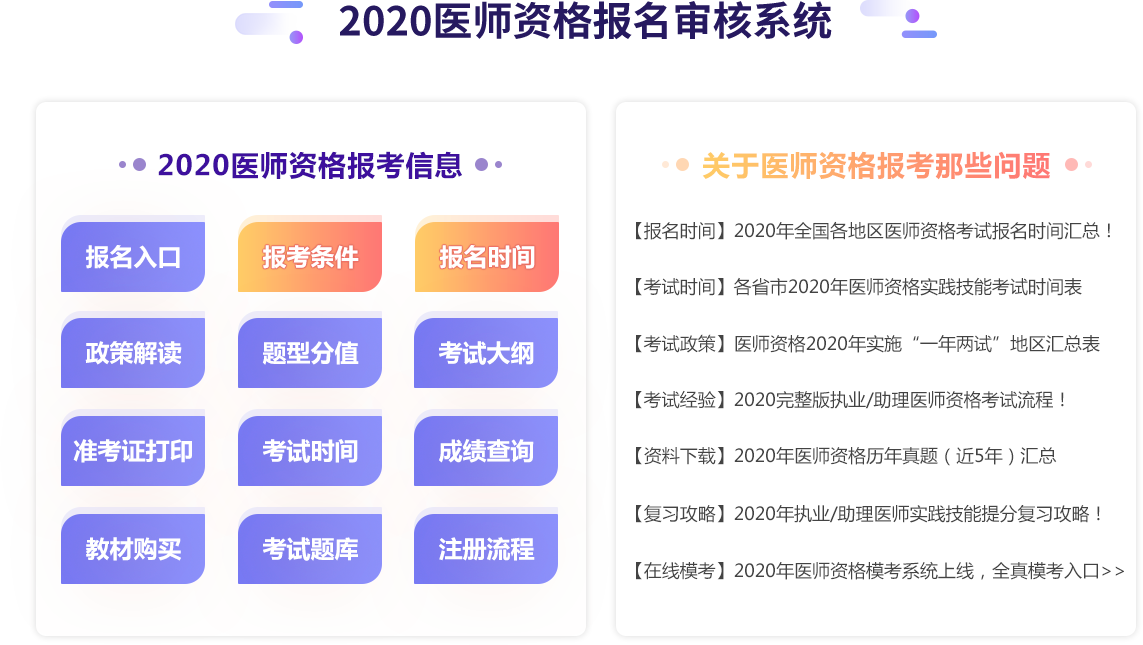 2020医师资格报名审核系统

2020医师资格报考信息

报名入口 报考条件 报名时间

政策解读 题型分值 考试大纲

准考证打印 考试时间 成绩查询

教材购买 考试题库 注册流程

关于医师资格报考那些问题

【报名时间】2020年全国各地区医师资格考试报名时间汇总！

【考试时间】各省市2020年医师资格实践技能考试时间表

【考试政策】医师资格2020年实施“一年两试”地区汇总表

【考试经验】2020完整版执业/助理医师资格考试流程！

【资料下载】2020年医师资格历年真题（近5年）汇总

【复习攻略】2020年执业/助理医师实践技能提分复习攻略！

【在线模考】2020年医师资格模考系统上线，全真模考入口>>